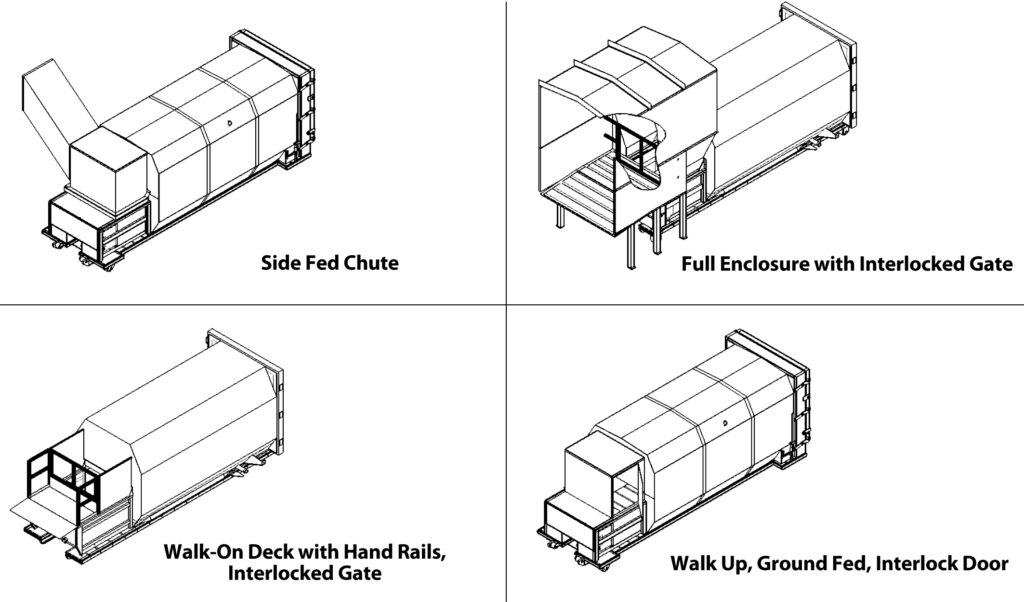 Side Fed Chute

Full Enclosure with Interlocked Gate

Walk-On Deck with Hand Rails, Interlocked Gate

Walk Up, Ground Fed, Interlock Door