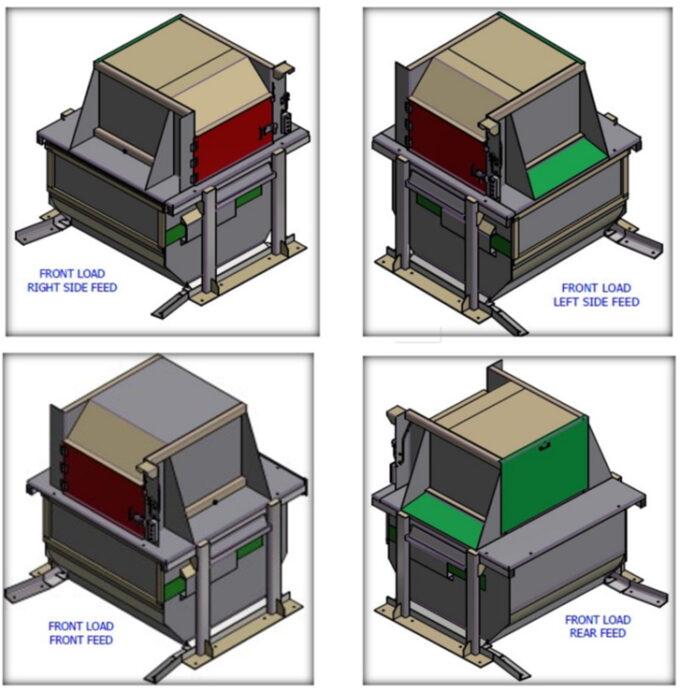 FRONT LOAD
RIGHT SIDE FEED

FRONT LOAD
LEFT SIDE FEED

FRONT LOAD
FRONT FEED

FRONT LOAD
REAR FEED